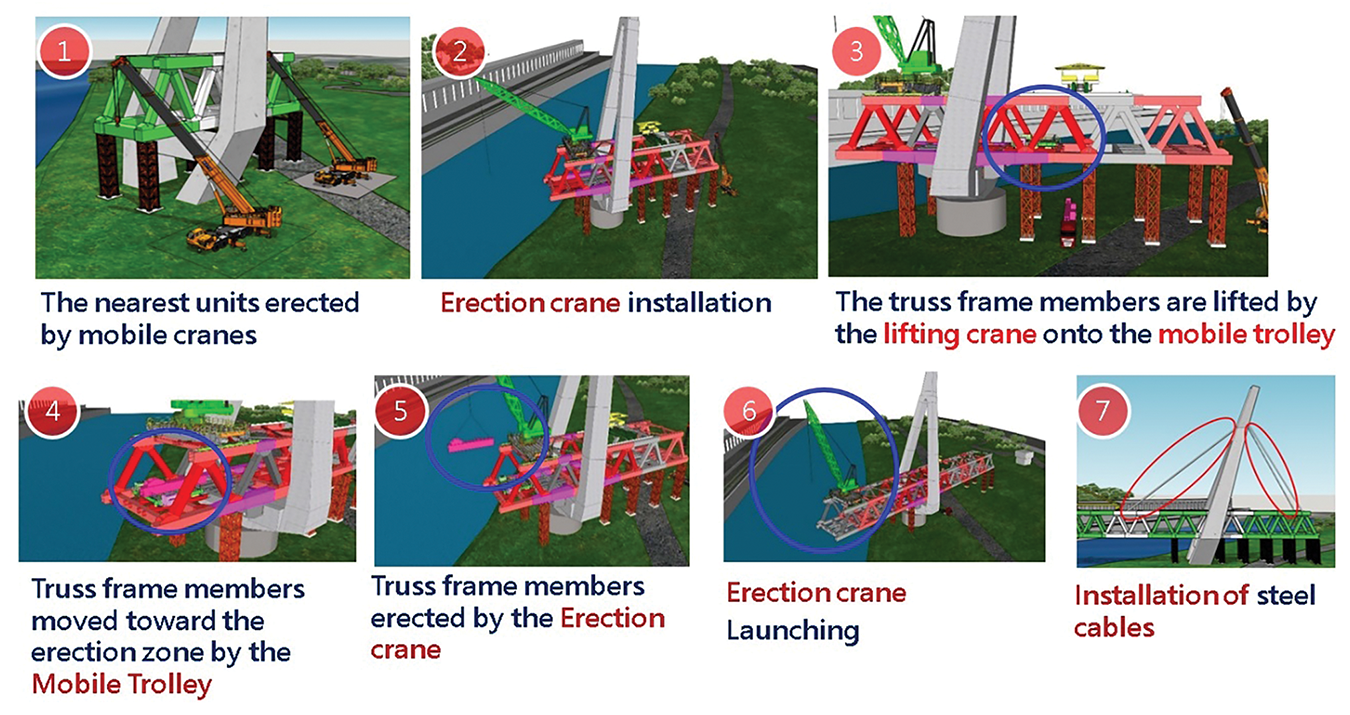 1

The nearest units erected by mobile cranes

2

Erection crane installation

3

The truss frame members are lifted by the lifting crane onto the mobile trolley

4

Truss frame members moved toward the erection zone by the Mobile Trolley

5

Truss frame members erected by the Erection crane

6

Erection crane Launching

7

Installation of steel cables