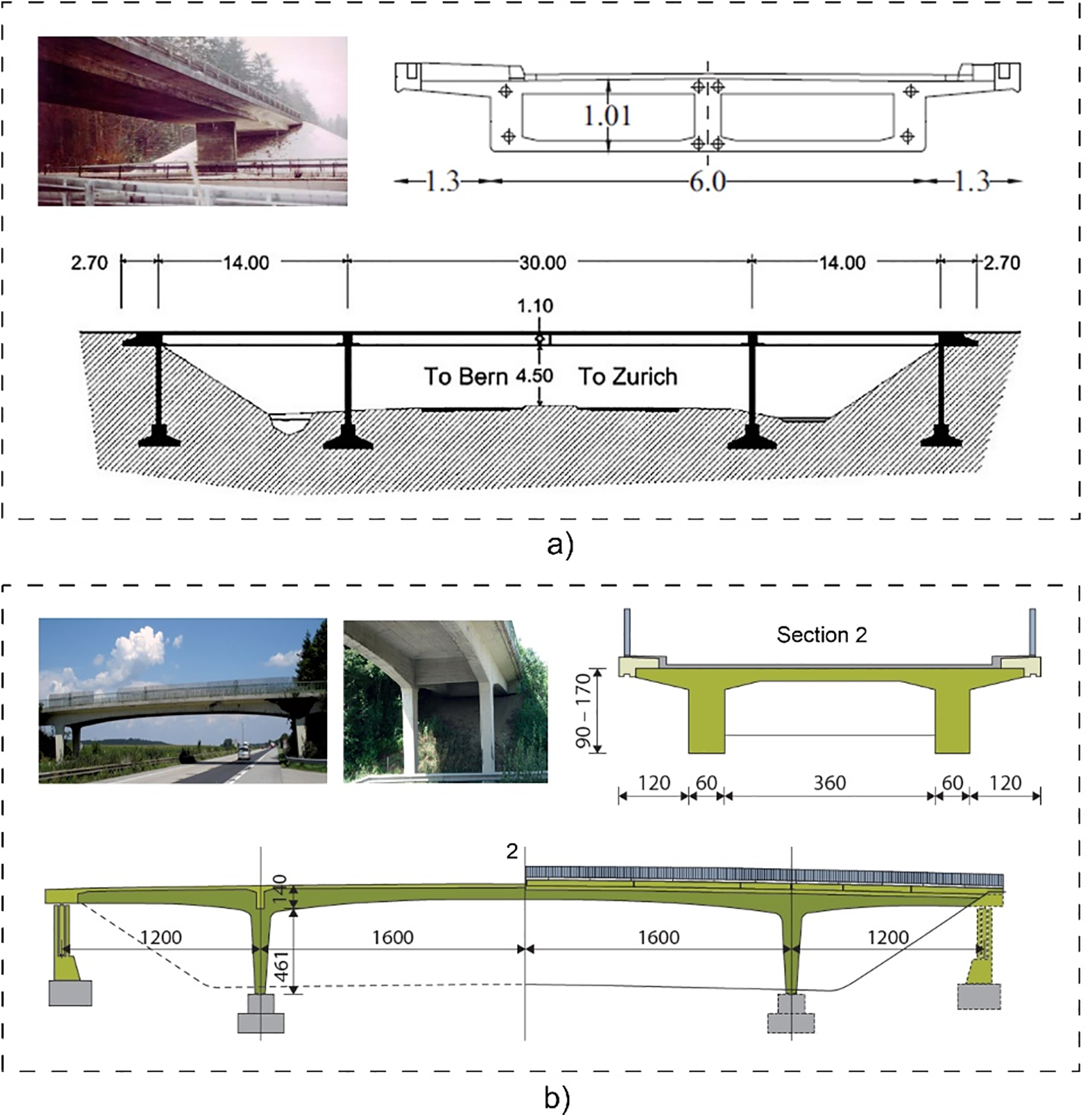 1.01

1.3

6.0

1.3

2.70

14.00

30.00

14.00

2.70

1.10

To Bern 4.50 To Zurich

a)

Section 2

90 – 170

120

60

360

60

120

2

140

1200

1600

1600

1200

461

b)